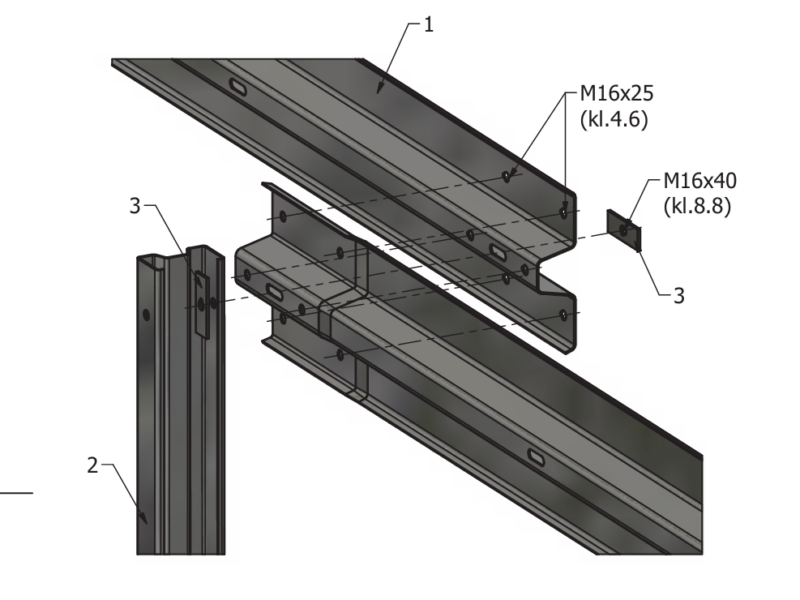 1

M16x25
(kl.4.6)

M16x40
(kl.8.8)

3

3

2